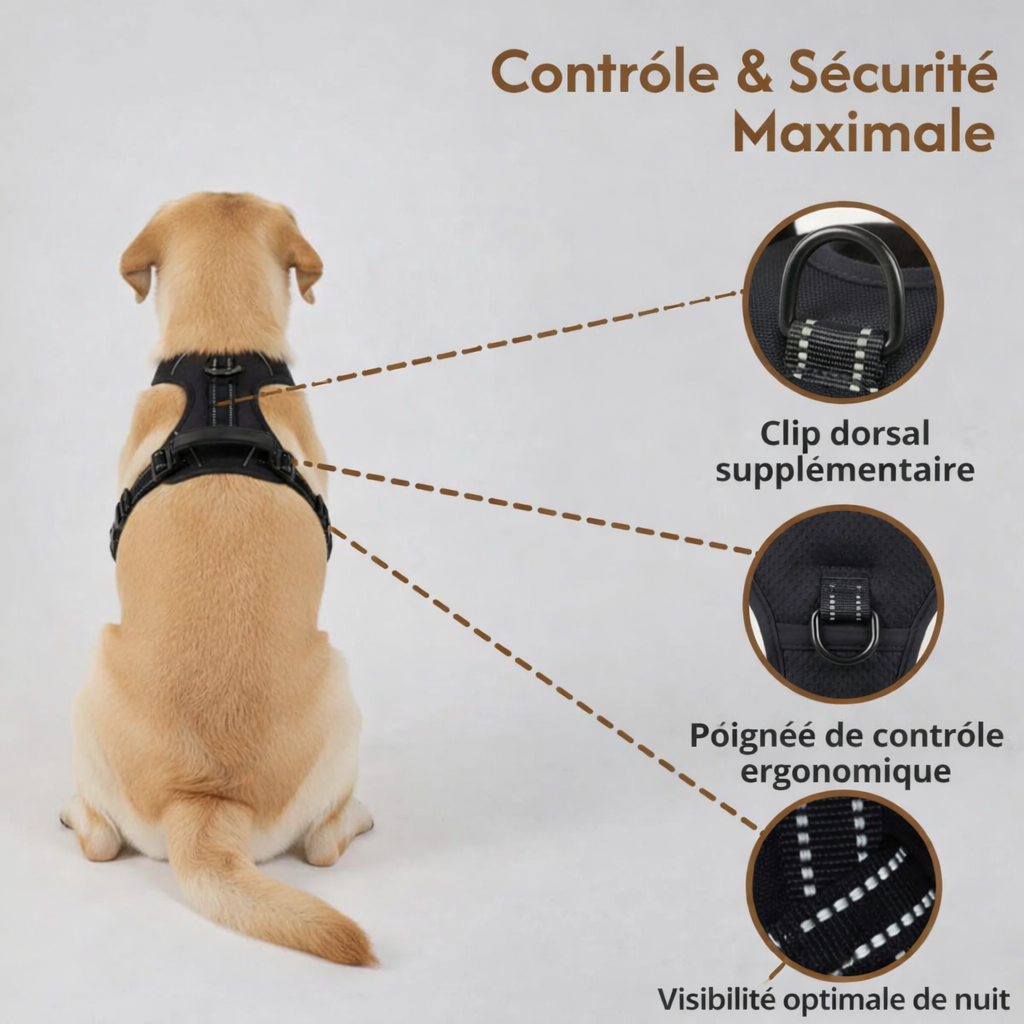 Contróle & Sécurité Maximale

Clip dorsal supplémentaire

Póignéé de contróle ergonomique

Visibilité optimale de nuit