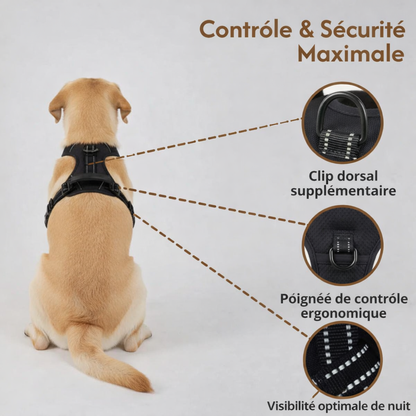 Contróle & Sécurité Maximale

Clip dorsal supplémentaire

Póignéé de contróle ergonomique

Visibilité optimale de nuit